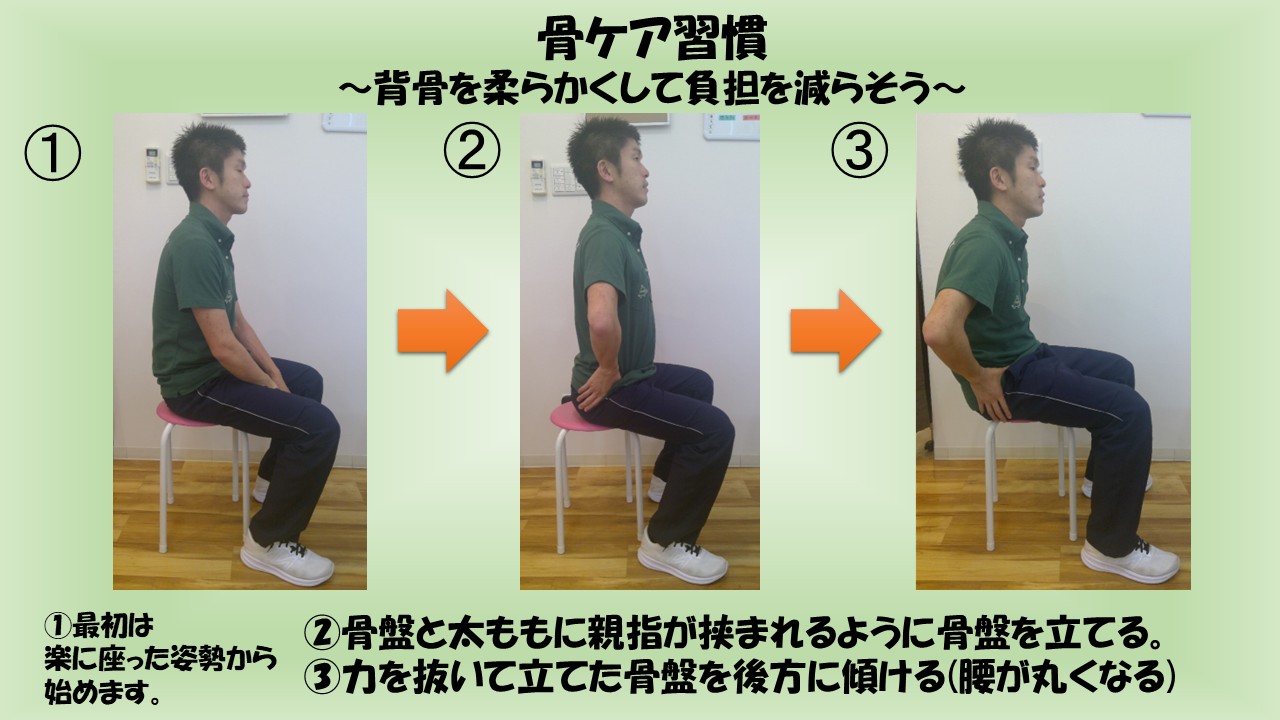 骨ケア習慣
～背骨を柔らかくして負担を減らそう～

①

②

③

①最初は楽に座った姿勢から始めます。

②骨盤と太ももに親指が挟まれるように骨盤を立てる。
③力を抜いて立てた骨盤を後方に傾ける(腰が丸くなる)